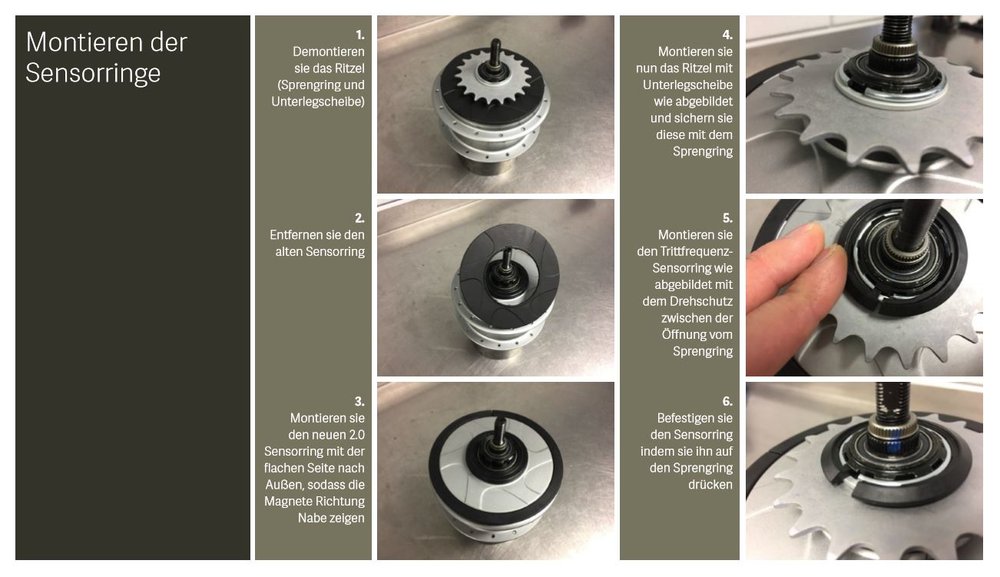 Montieren der Sensorringe

1.
Demontieren sie das Ritzel (Sprengring und Unterlegscheibe)

2.
Entfernen sie den alten Sensorring

3.
Montieren sie den neuen 2.0 Sensorring mit der flachen Seite nach Außen, sodass die Magnete Richtung Nabe zeigen

4.
Montieren sie nun das Ritzel mit Unterlegscheibe wie abgebildet und sichern sie diese mit dem Sprengring

5.
Montieren sie den Trittfrequenz-Sensorring wie abgebildet mit dem Drehschutz zwischen der Öffnung vom Sprengring

6.
Befestigen sie den Sensorring indem sie ihn auf den Sprengring drücken